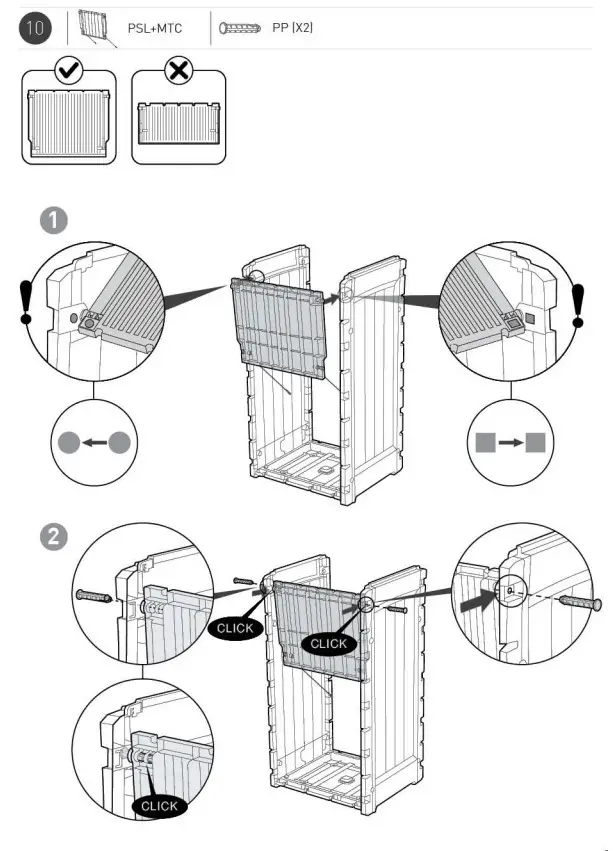 10 PSL+MTC PP (X2)

1

2

CLICK

CLICK

CLICK