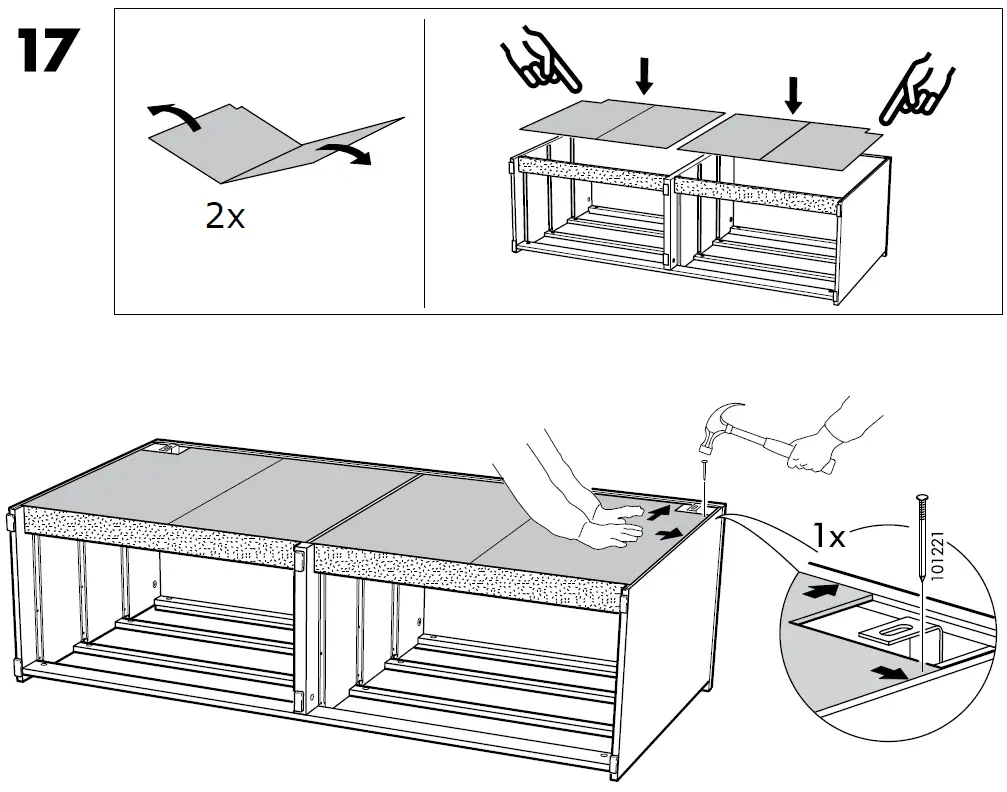 17

2x

1x

101221