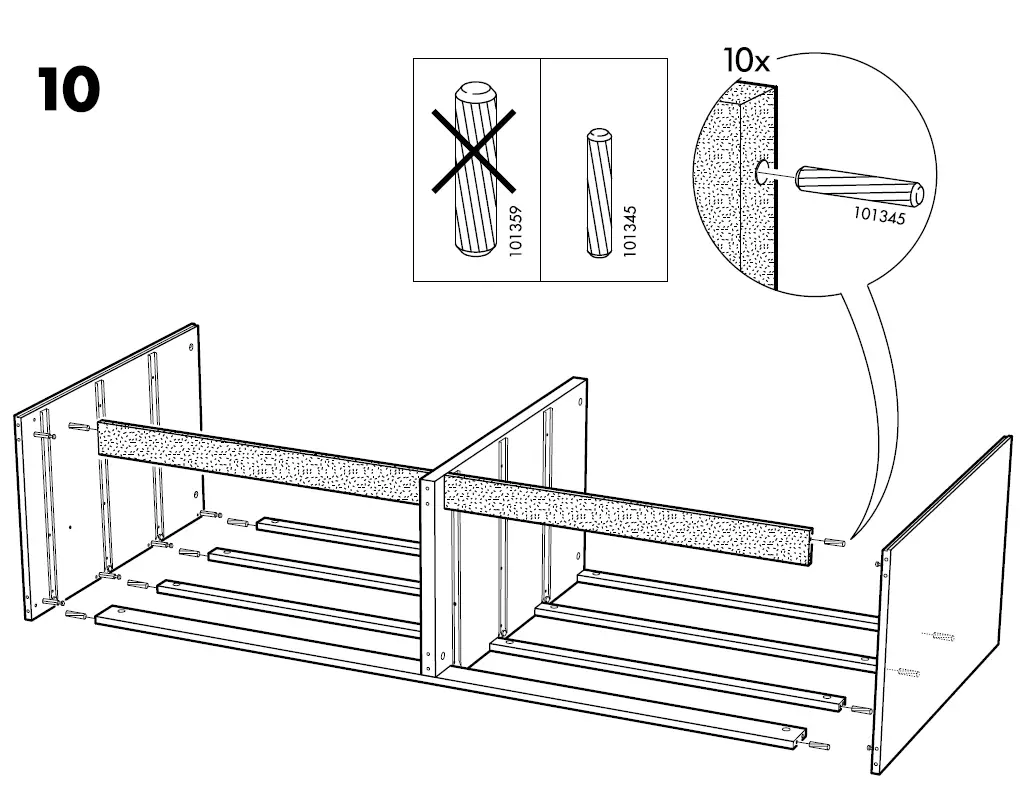 10

101359

101345

10x

101345