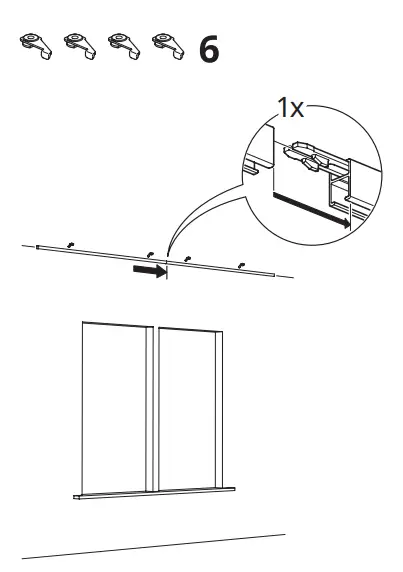 6

1x