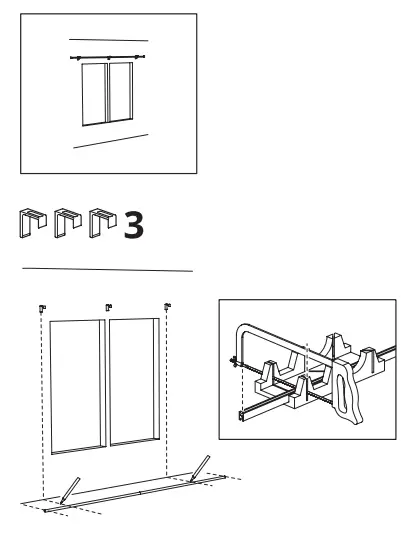 3