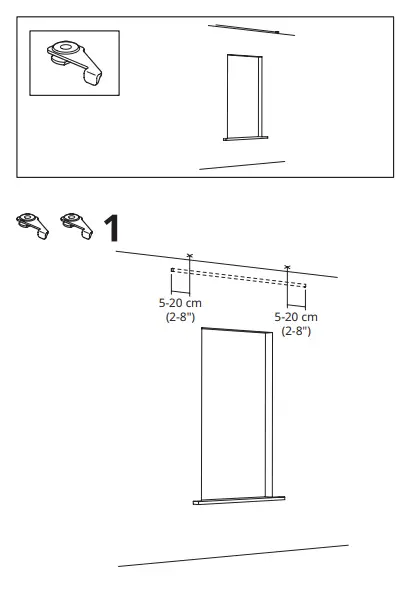 1

5-20 cm
(2-8")

5-20 cm
(2-8")