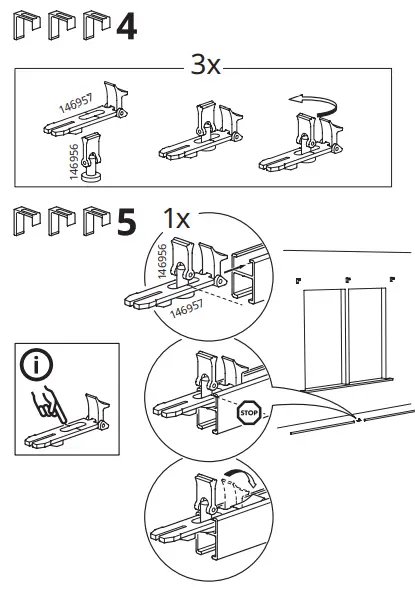 4

3x

146957

146956

5

1x

146956

146957

i

STOP