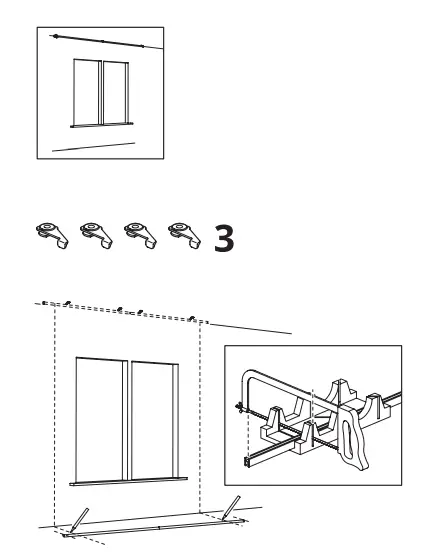 3