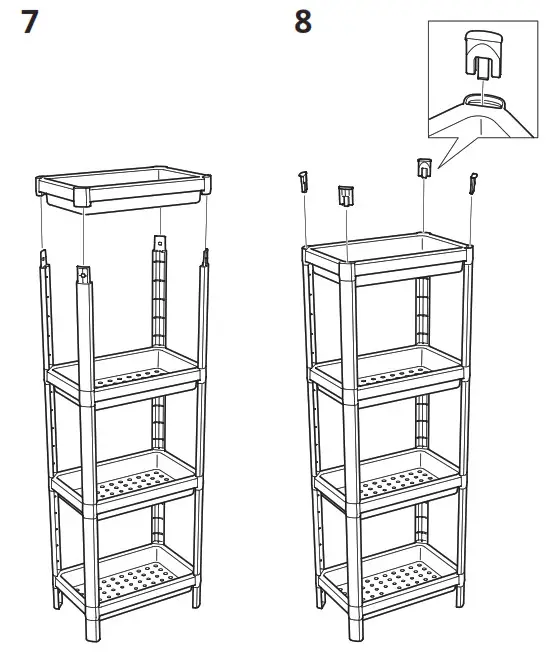 7

8