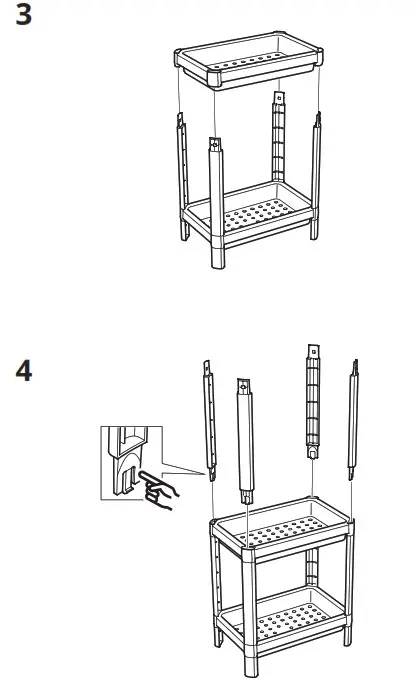 3

4