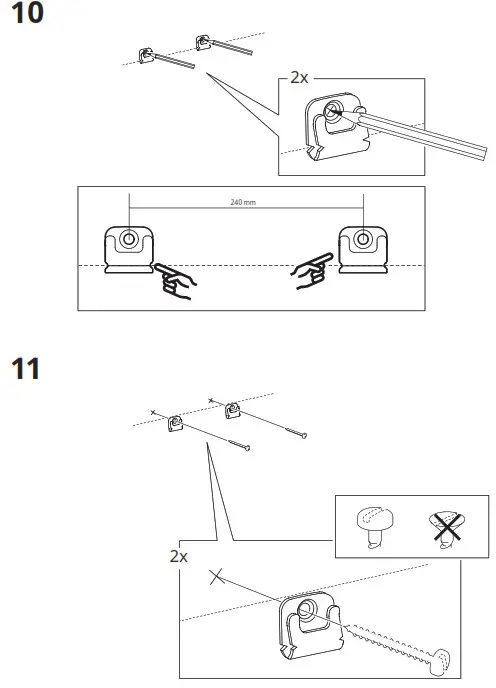 10

2x

240 mm

11

2x