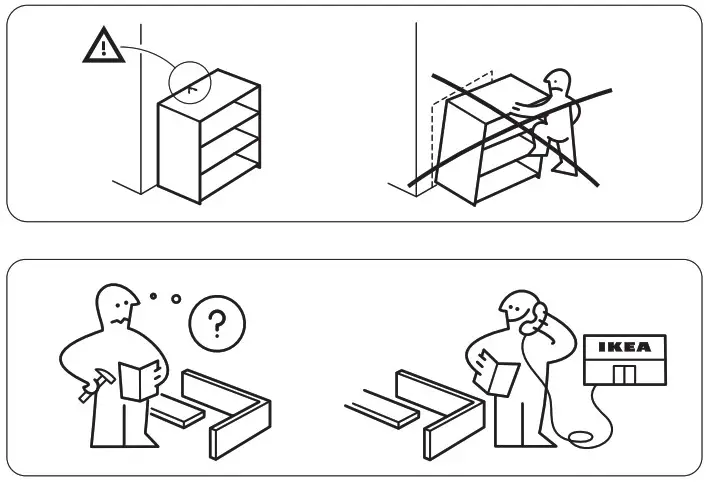 !

?

IKEA