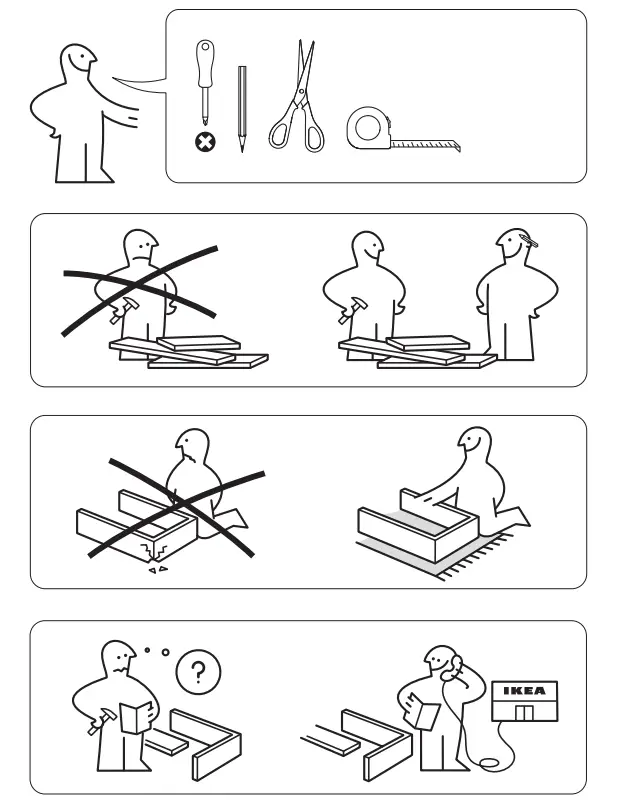 ?

IKEA