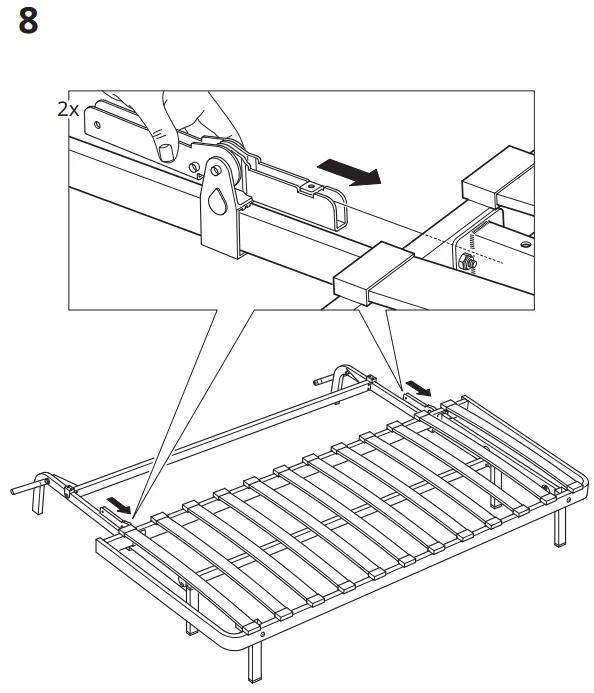 8

2x