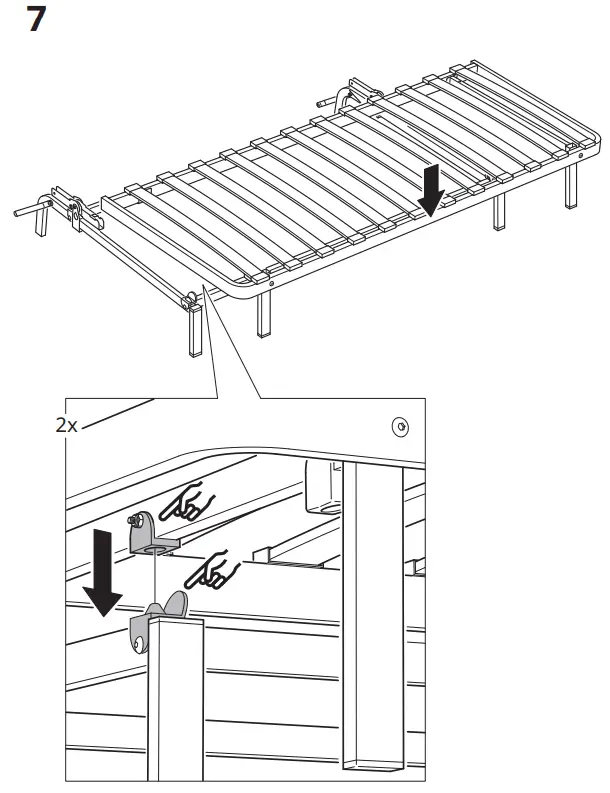 7

2x