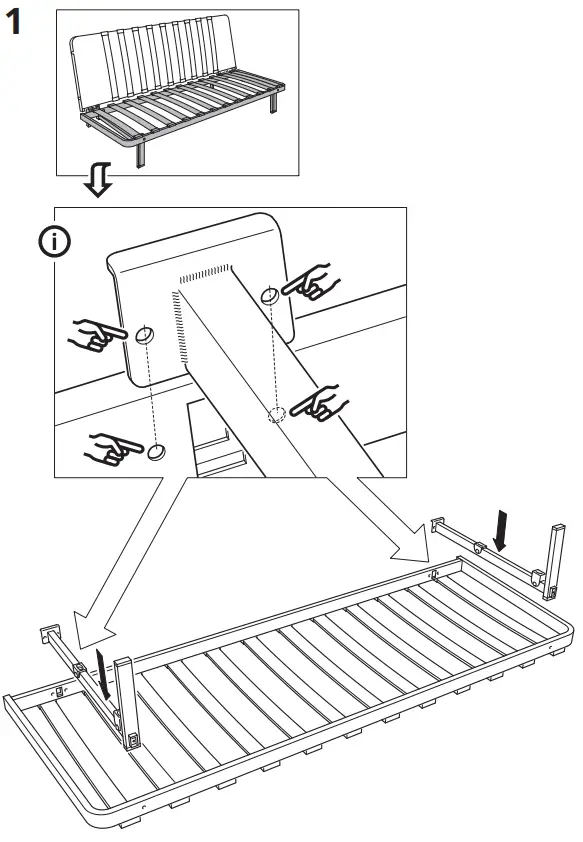 1

i