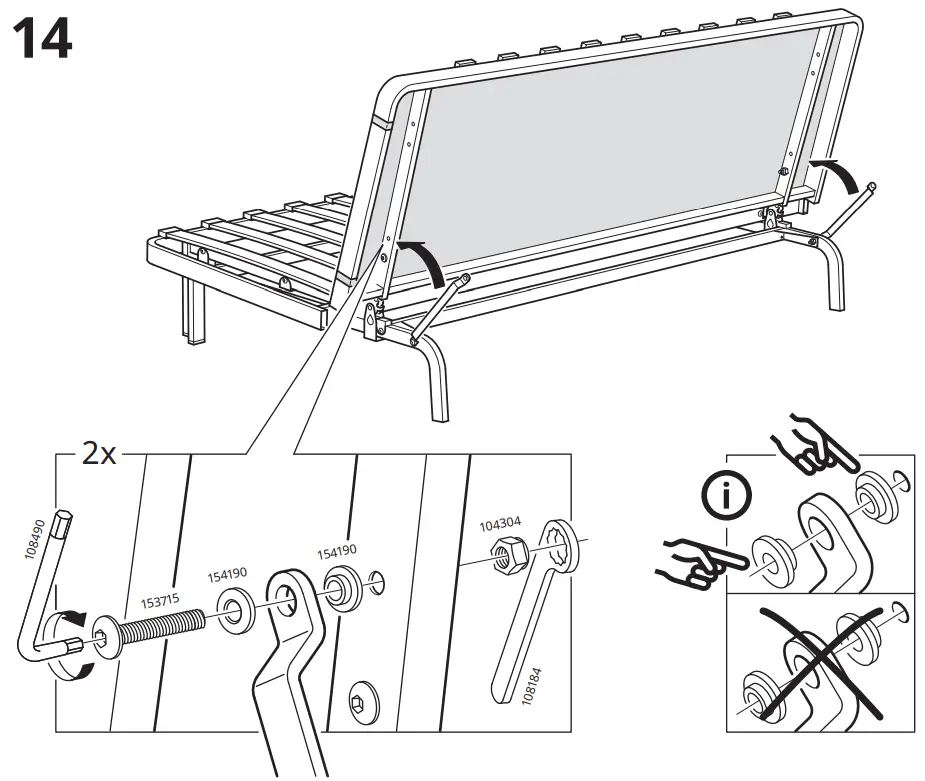 14

2x

108490

153715

154190

154190

104304

108184

i