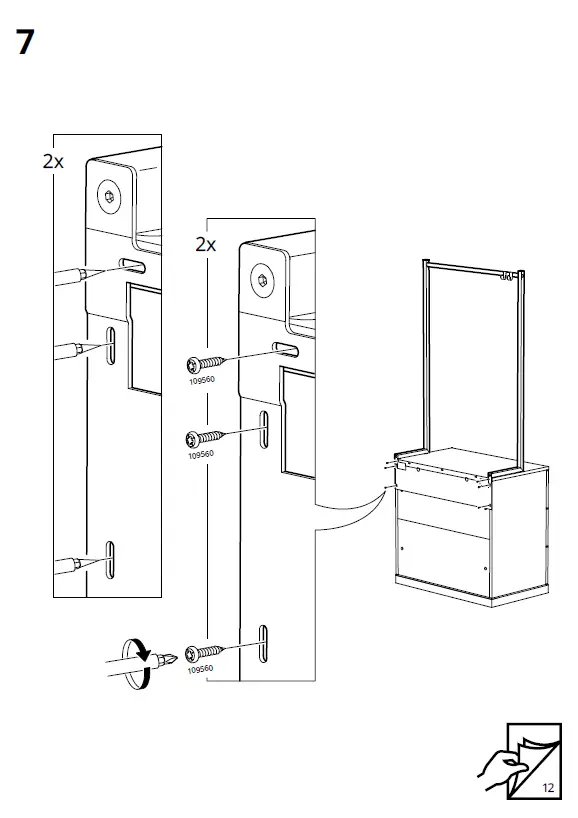 7

2x

2x

109560

109560

109560

12