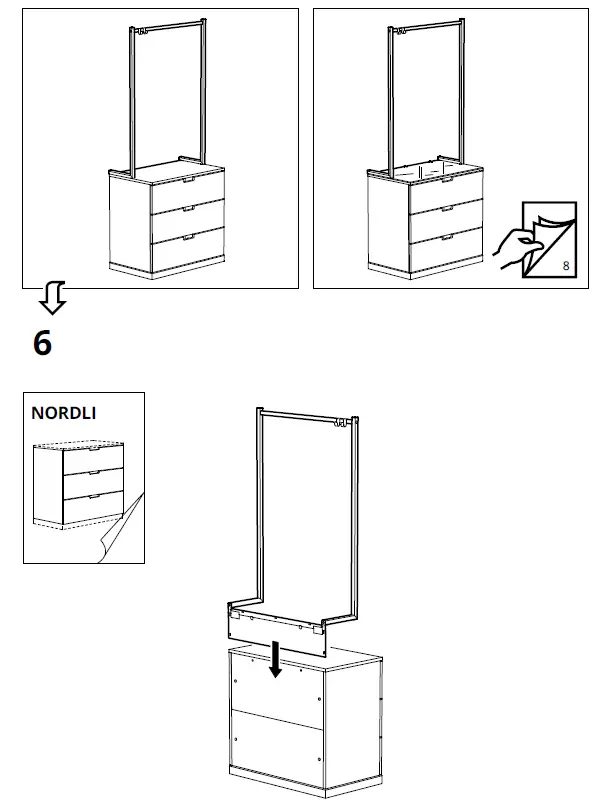 8

6

NORDLI