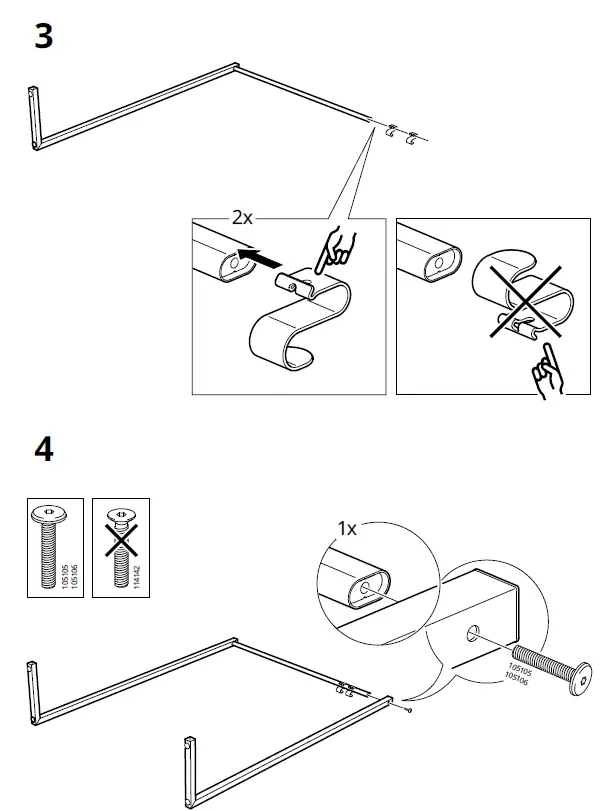 3

2x

4

105105
105106

114142

1x

105105
105106