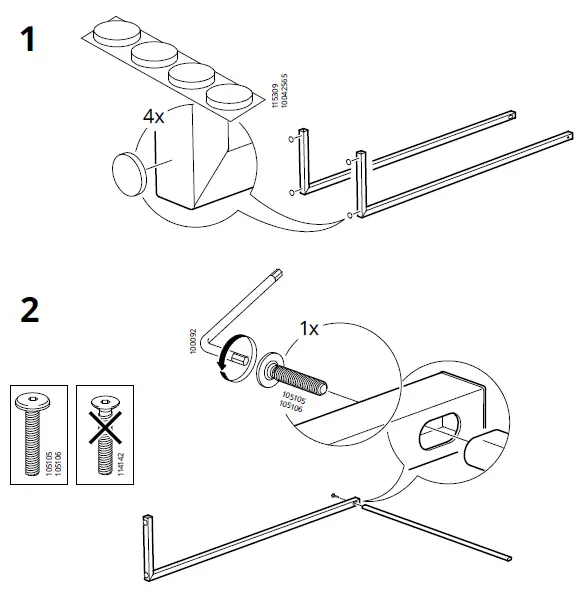 1

4x

115309
10042565

2

100092

1x

105105
105106

105105
105106

114142