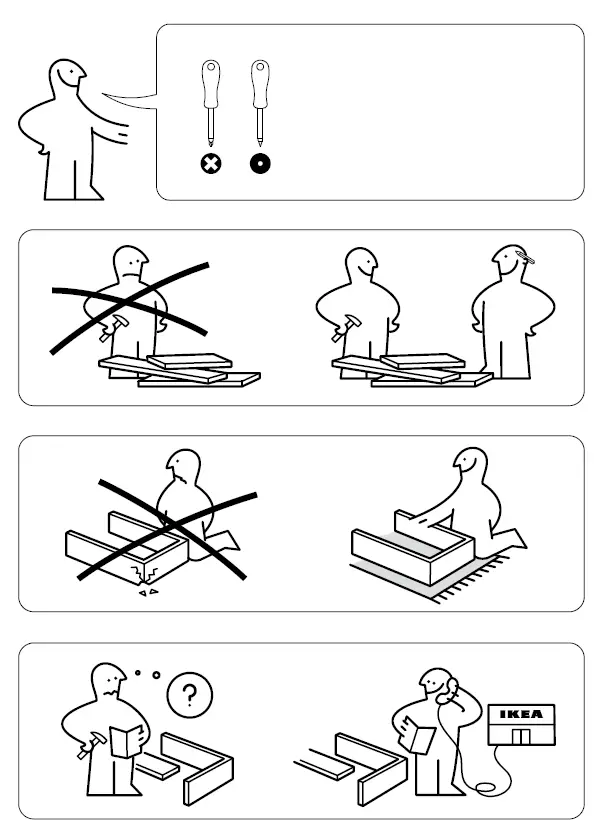 ?

IKEA