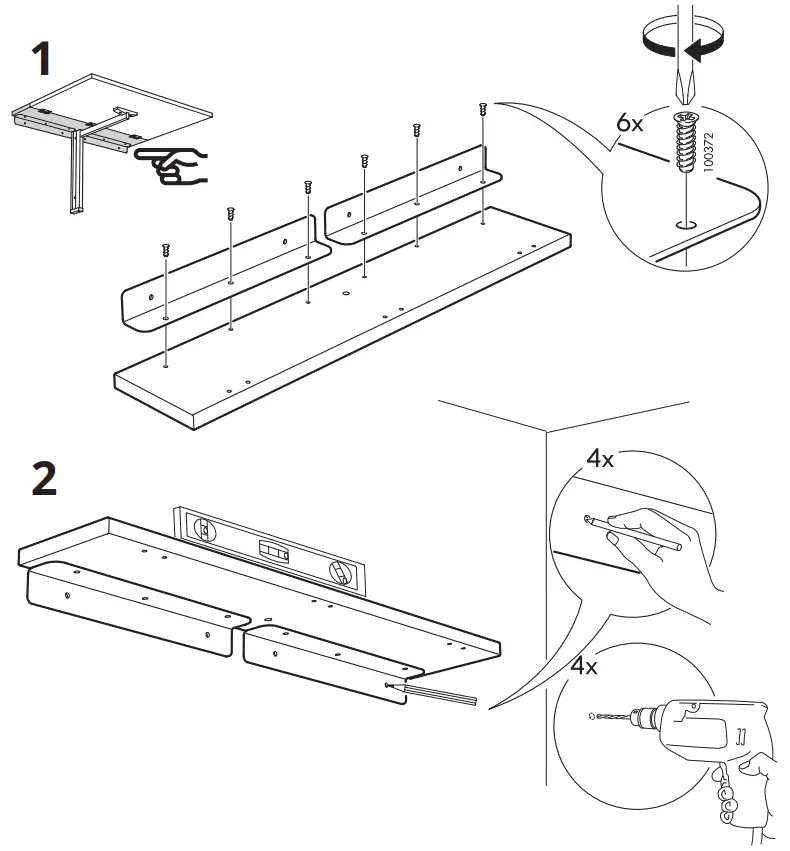 1

6x

100372

2

4x

4x