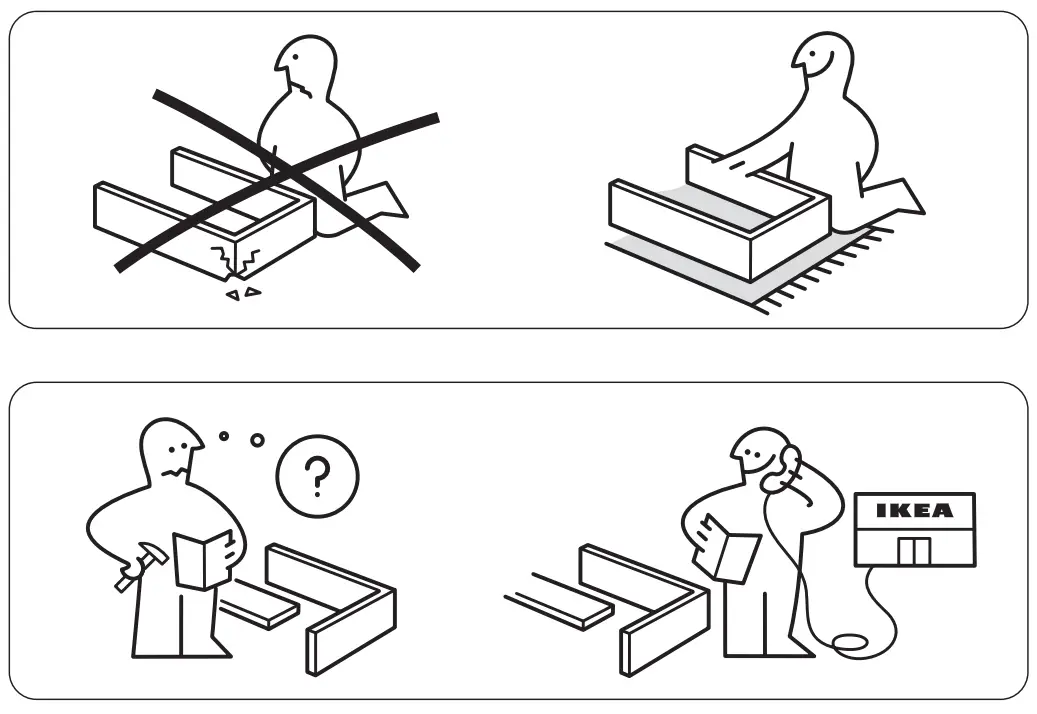 ?

IKEA