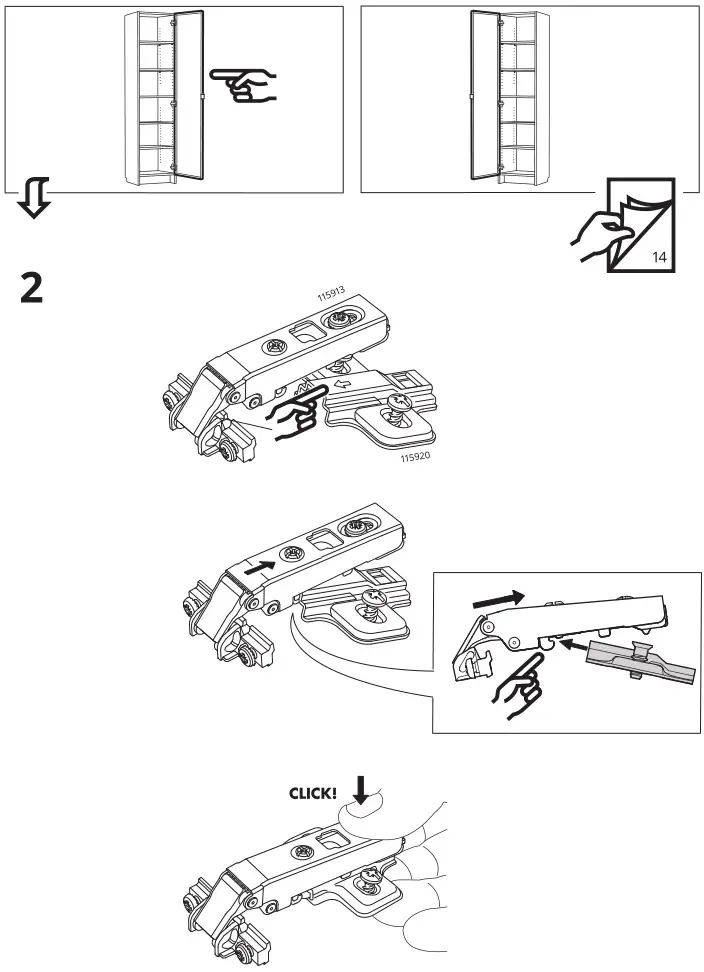 14

2

115913

115920

CLICK!