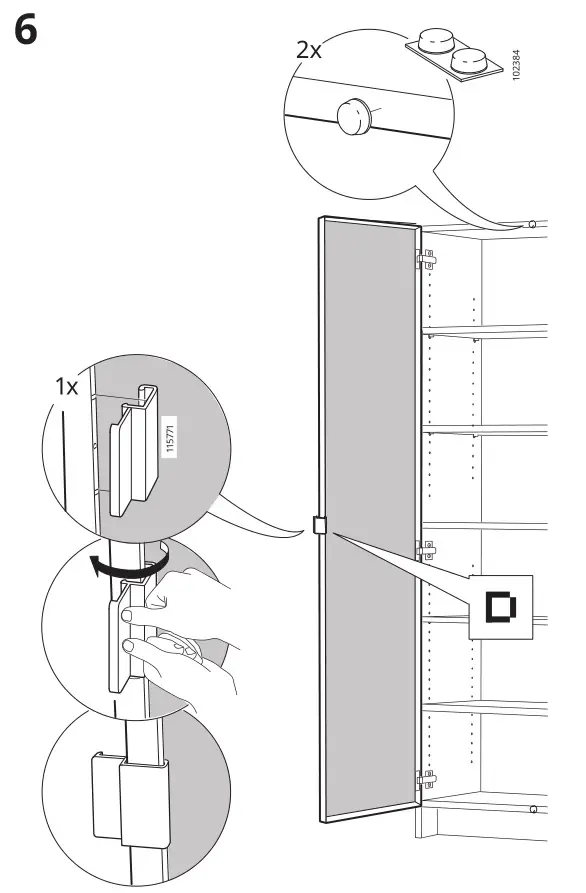 6

2x

102384

1x

115771