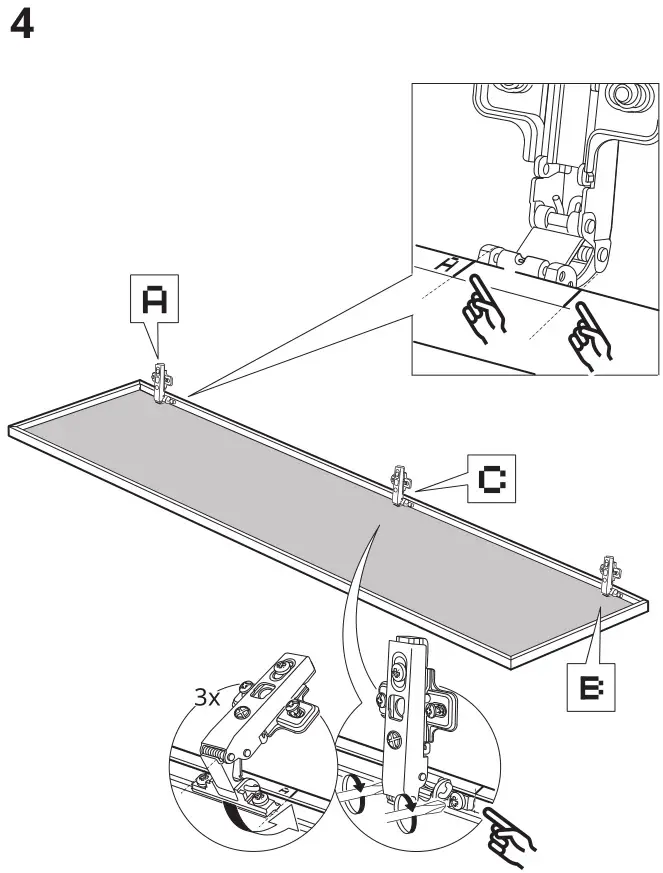 4

A

A

C

E

3x

A