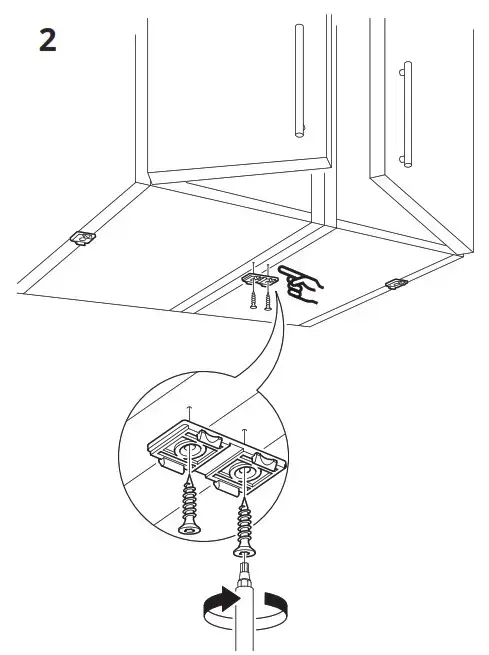 2