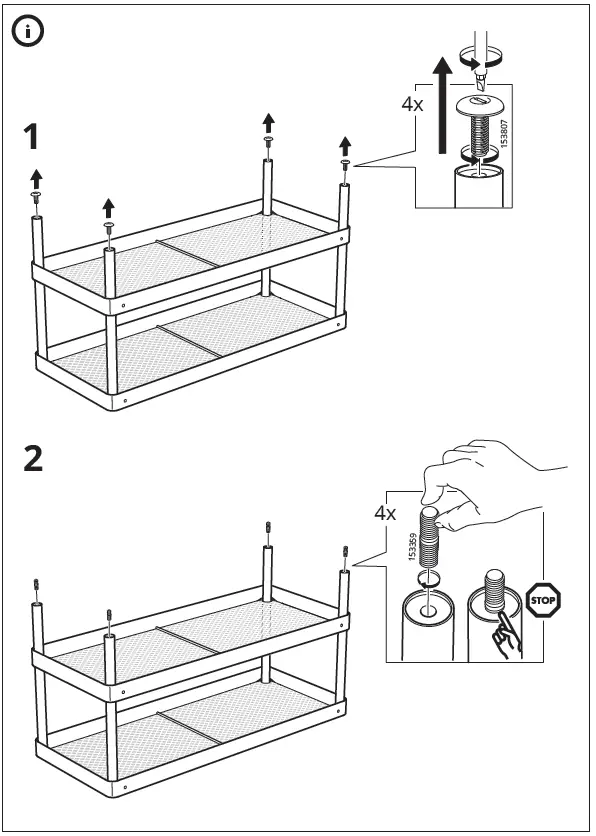 i

1

4x

153807

2

4x

153359

STOP