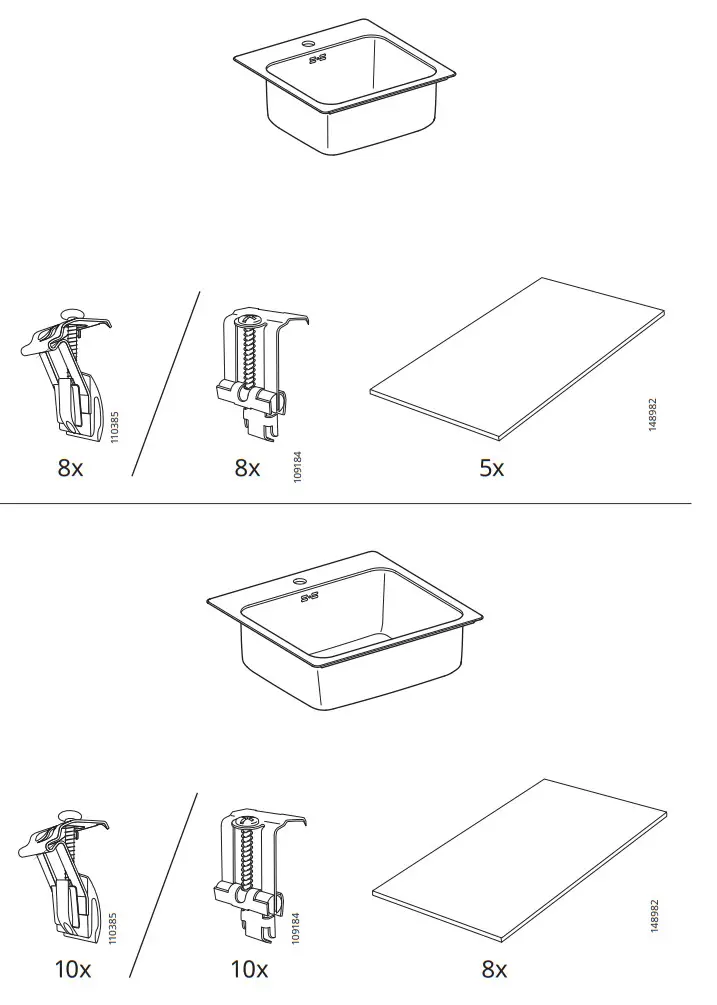 110385
8x
109184
8x
148982
5x

110385
10x
109184
10x
148982
8x