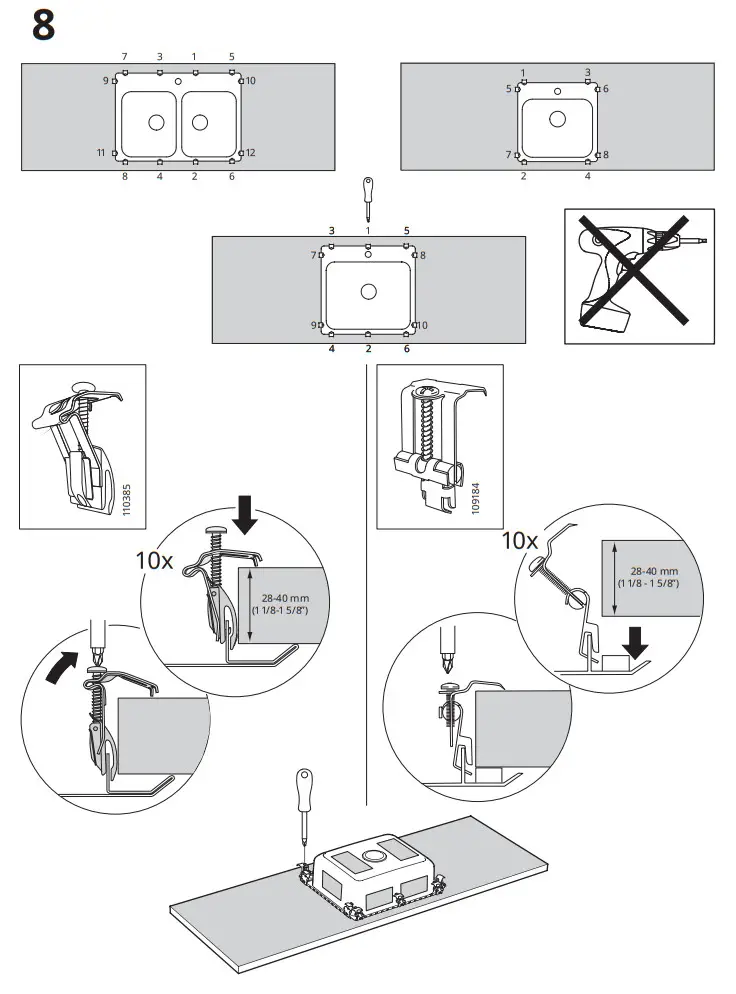 8

7 3 1 5
9 10
11 12
8 4 2 6

1 3
5 6
7 8
2 4

3 1 5
7 8
9 10
4 2 6

110385

10x

28-40 mm (1 1/8-1 5/8")

109184

10x

28-40 mm (1 1/8 - 1 5/8")