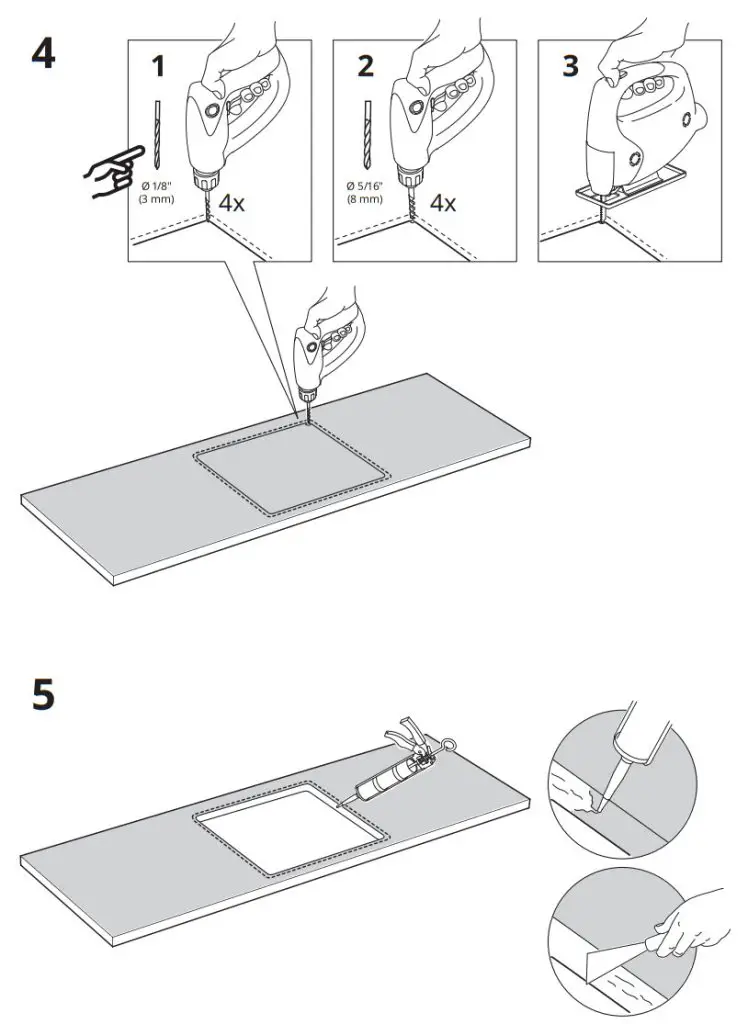 4

1

Ø 1/8"
(3 mm)

4x

2

Ø 5/16"
(8 mm)

4x

3

5