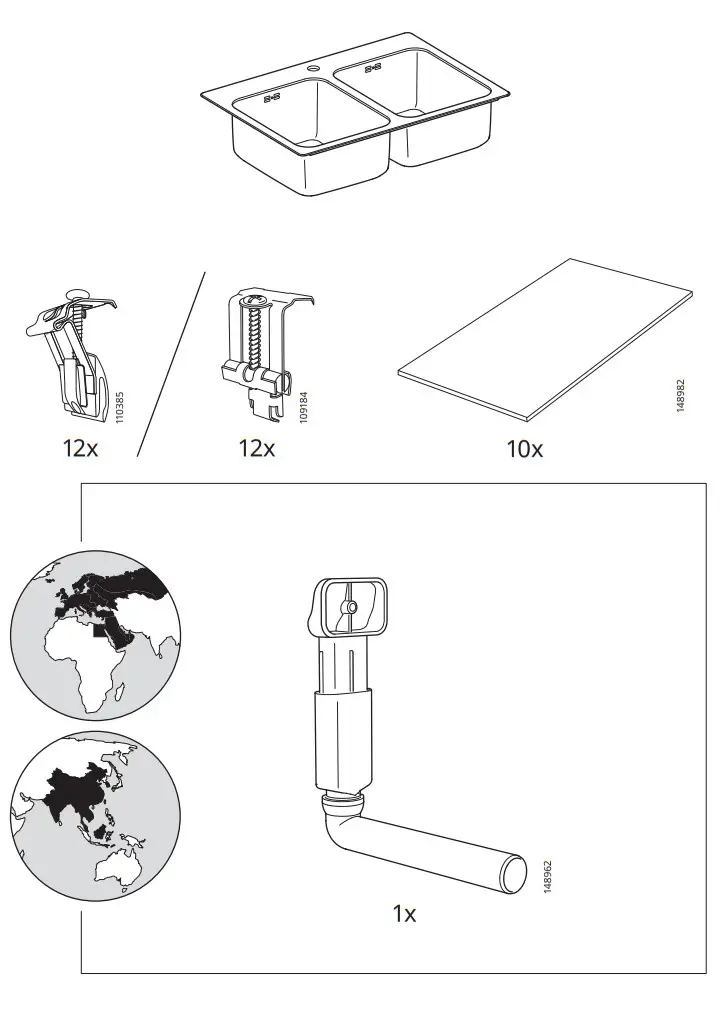 110385
12x

109184
12x

148982
10x

148962
1x