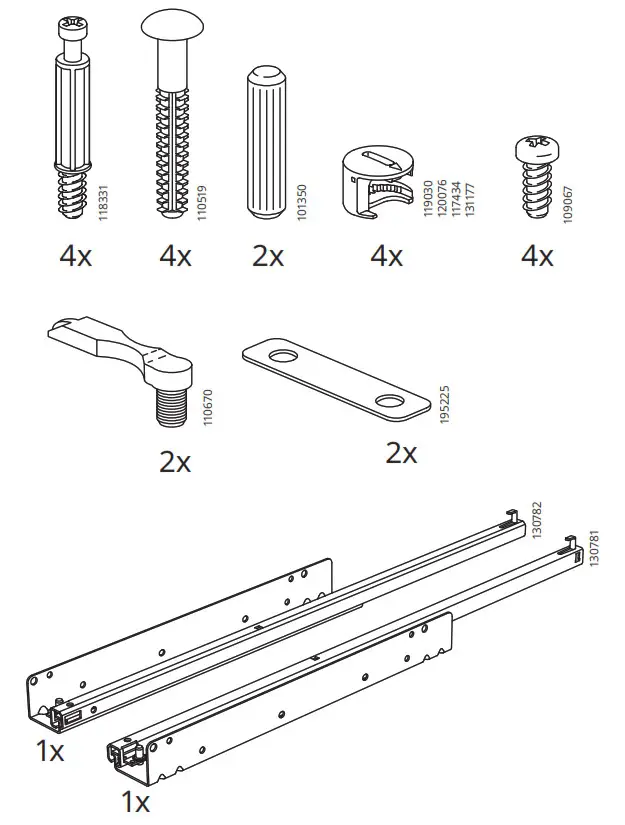 118331
4x

110519
4x

101350
2x

119030
120076
117434
131177
4x

109067
4x

110670
2x

195225
2x

130782
130781

1x

1x