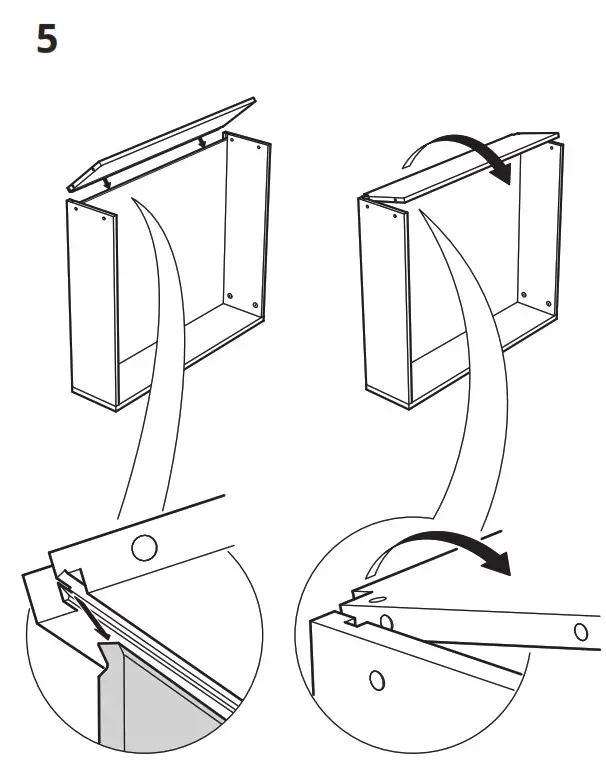 5