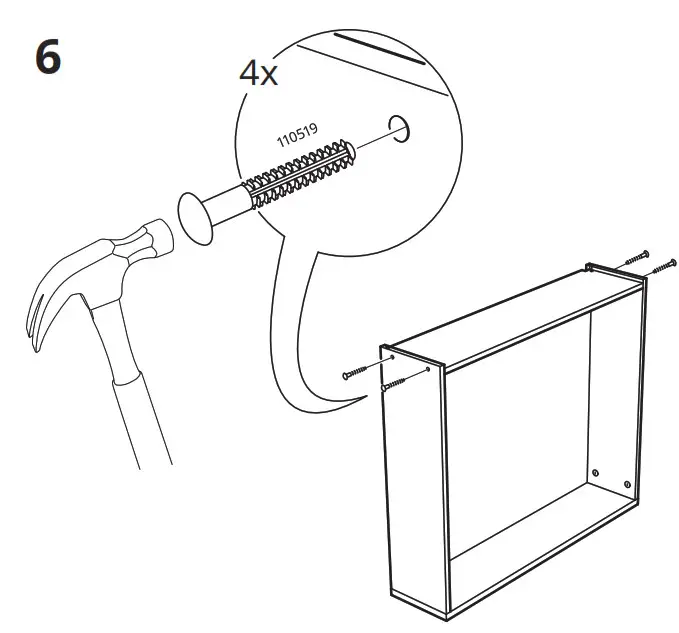 6

4x

110519