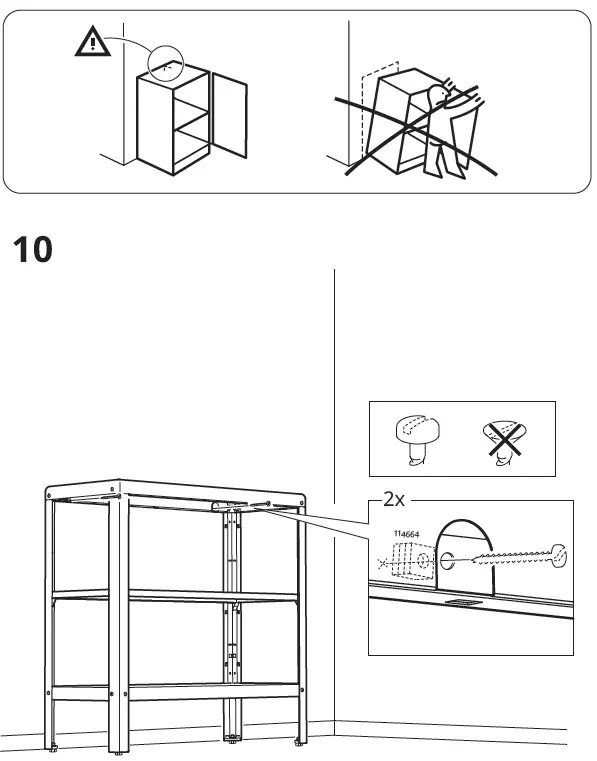 10

2x

114664