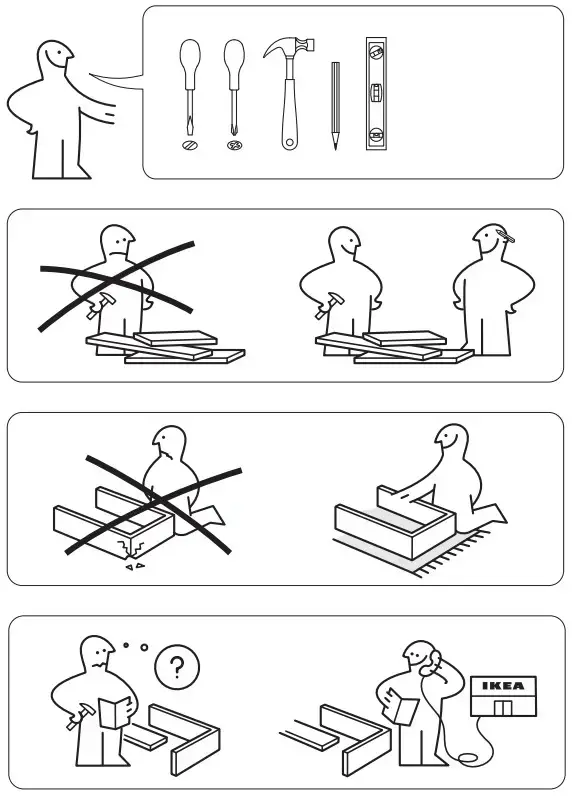 ?

IKEA