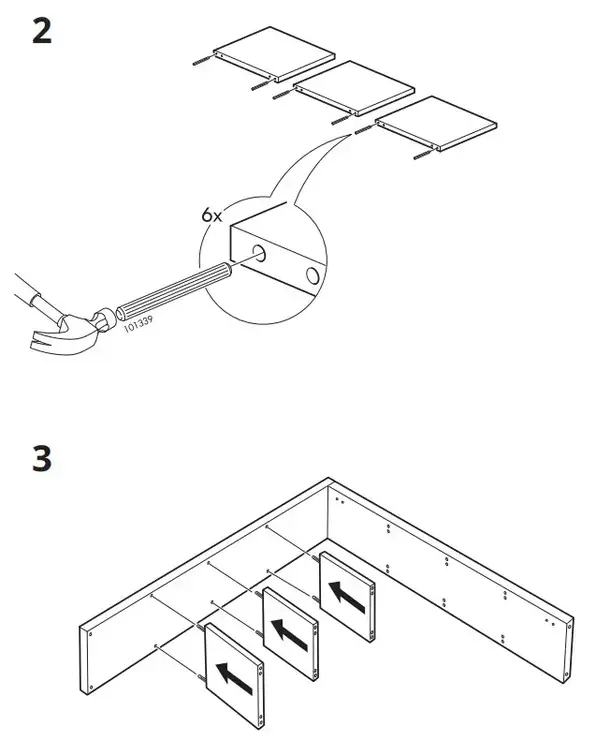 2

6x

101339

3