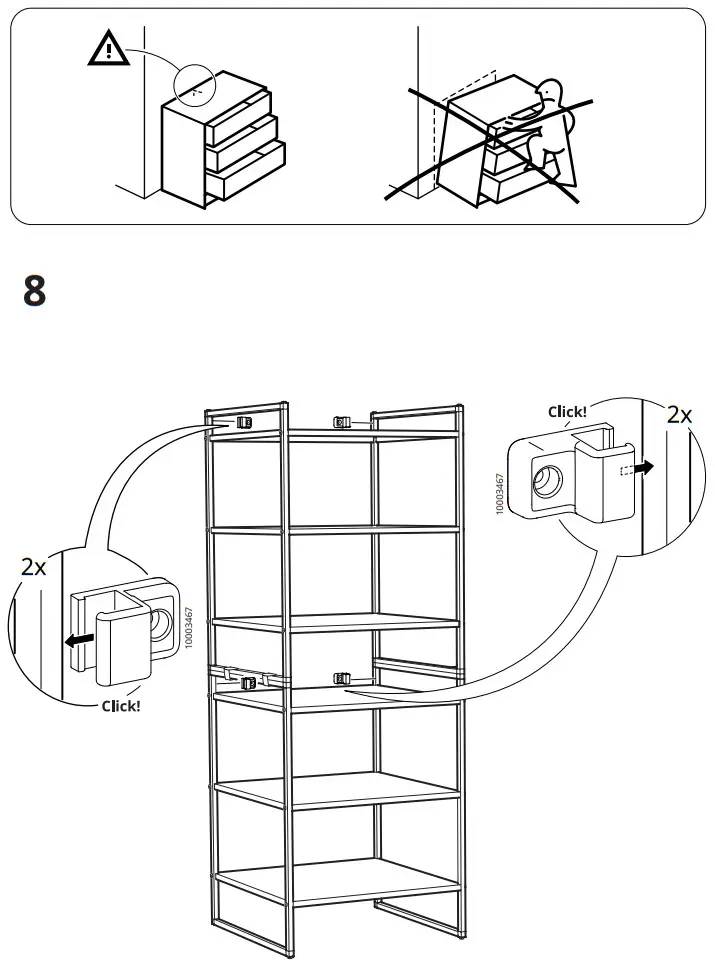 8

Click!

2x

10003467

2x

10003467

Click!