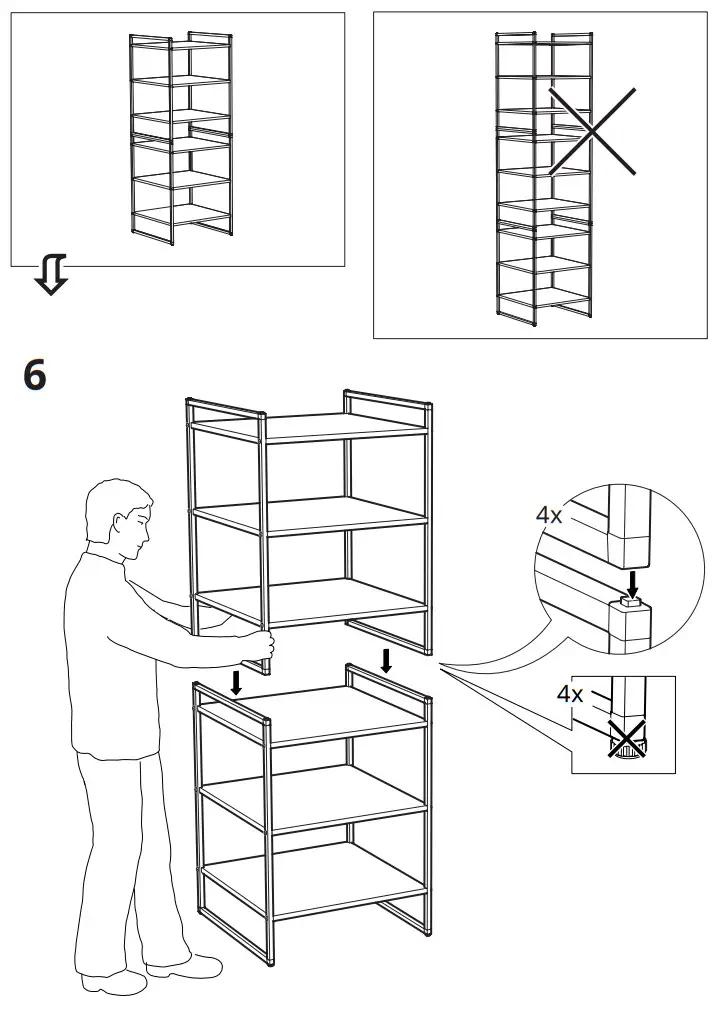 6

4x

4x