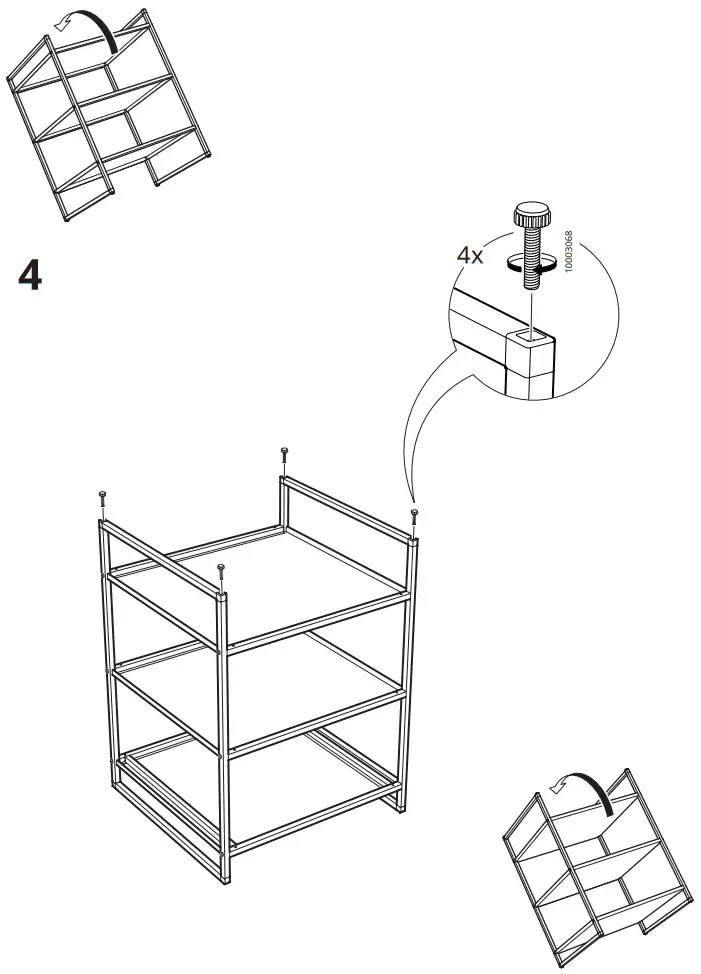 4

4x

10003068