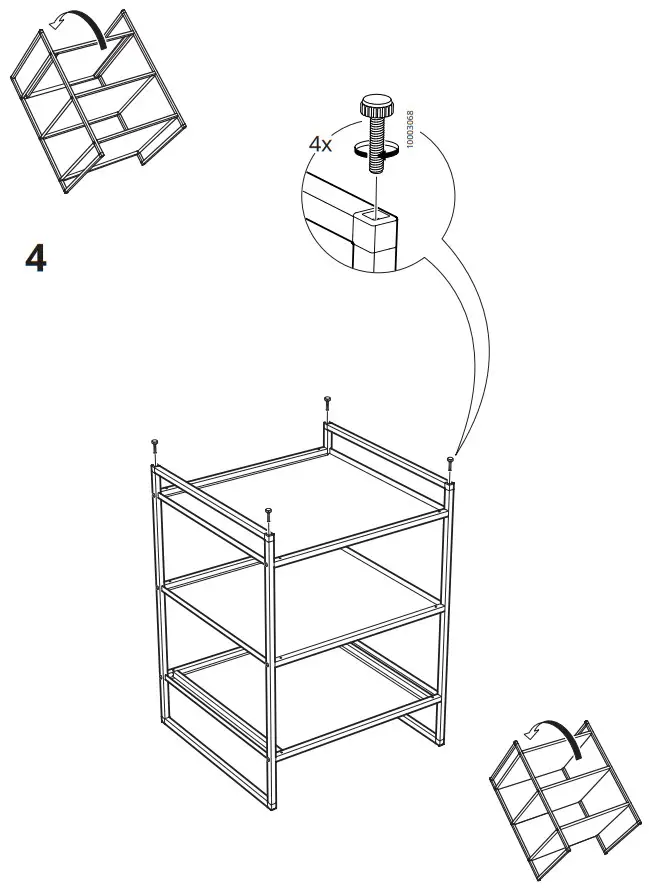 4

4x

10003068