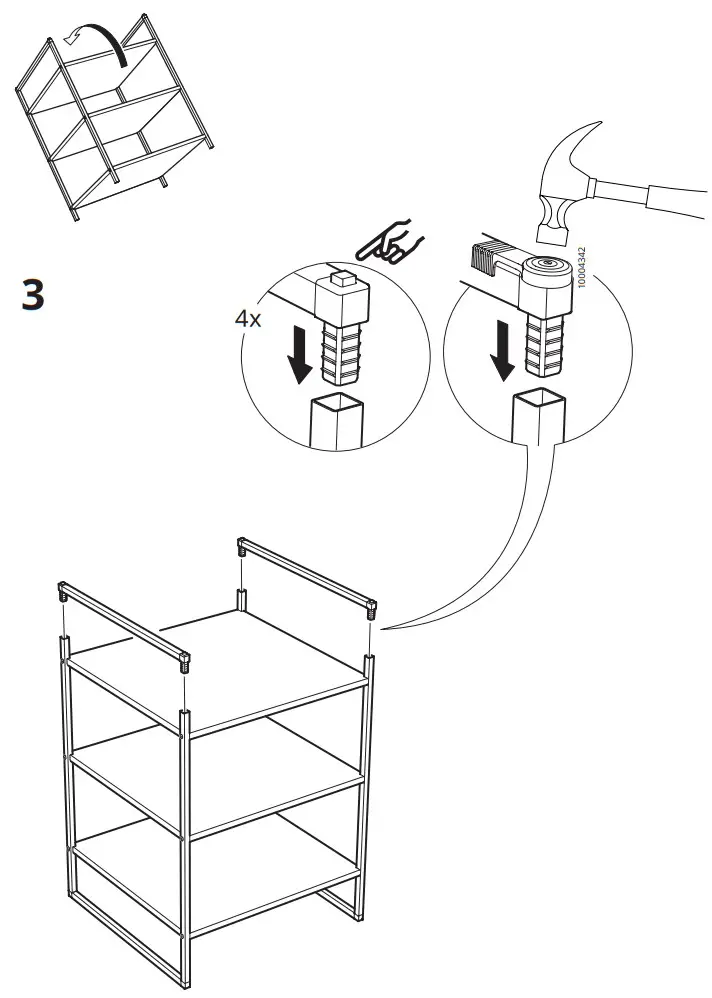 3

4x

10004342