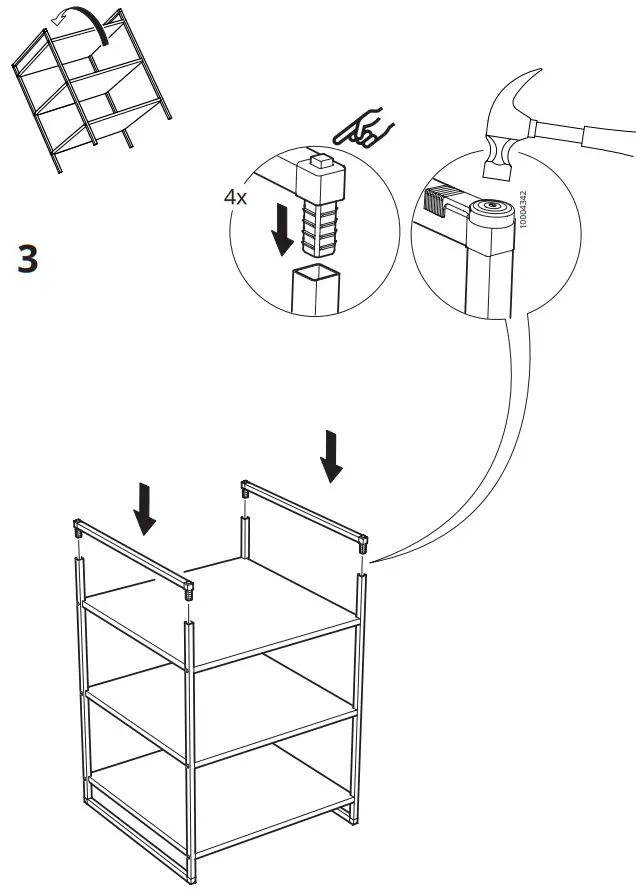 3

4x

10004342