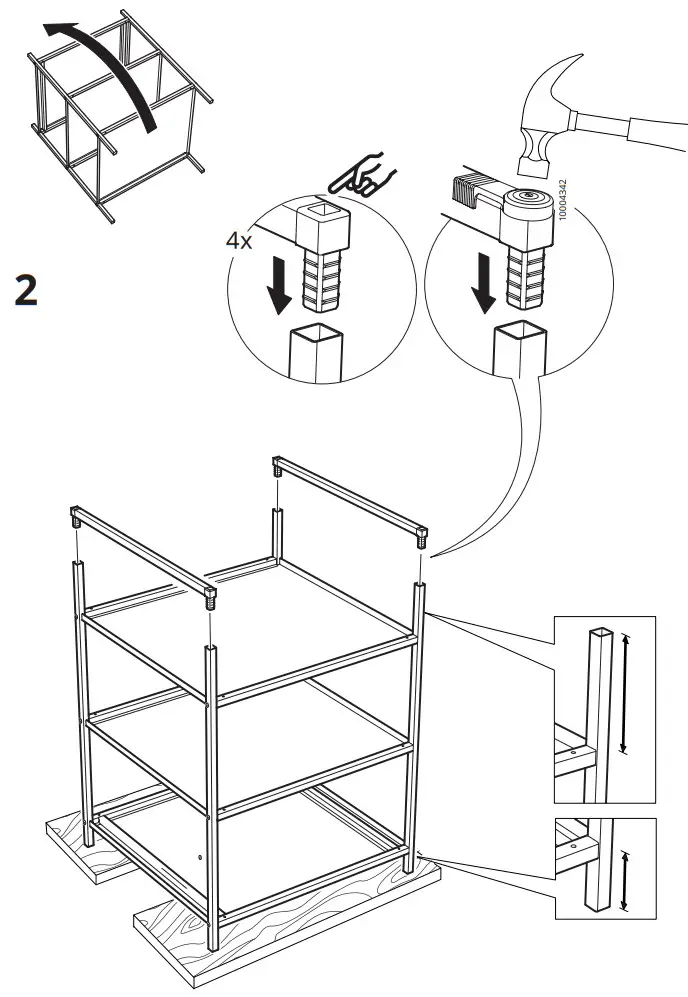 2

4x

10004342