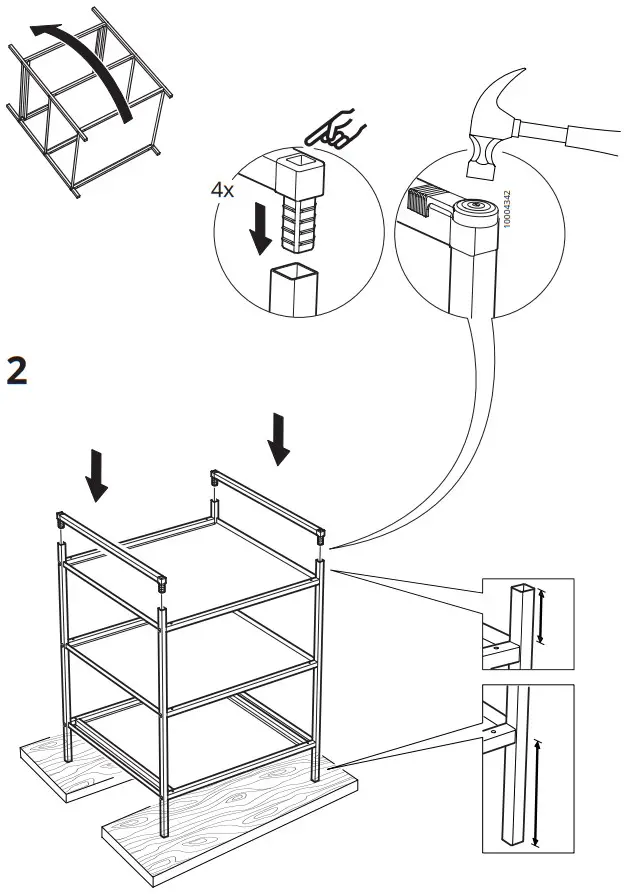 4x

10004342

2