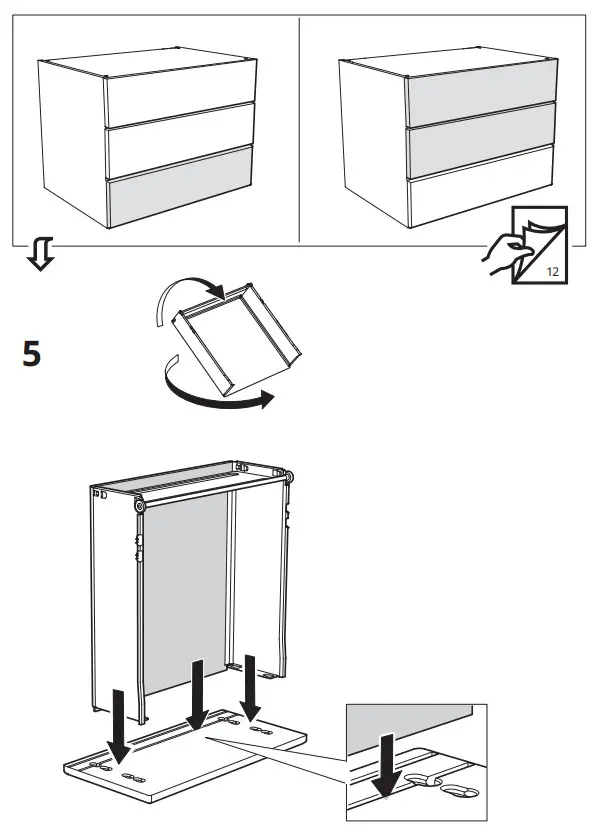 12

5