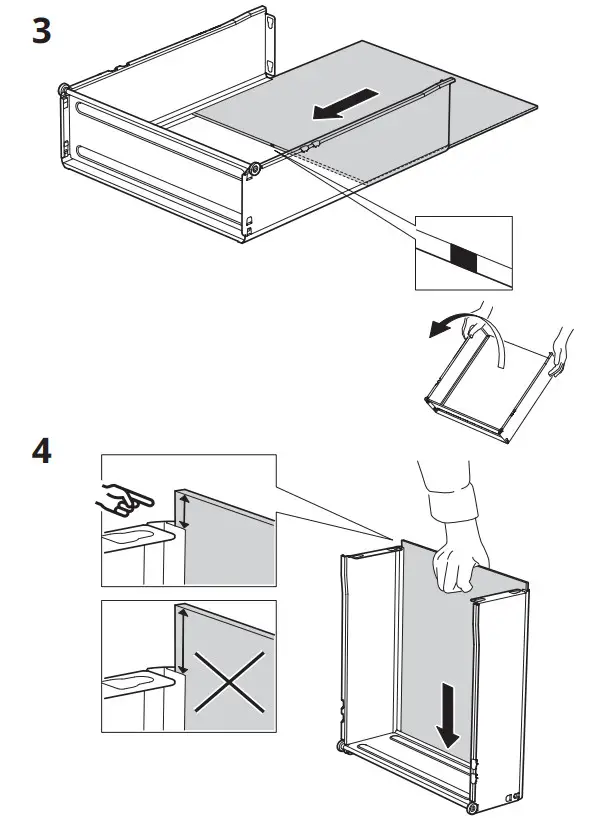 3

4