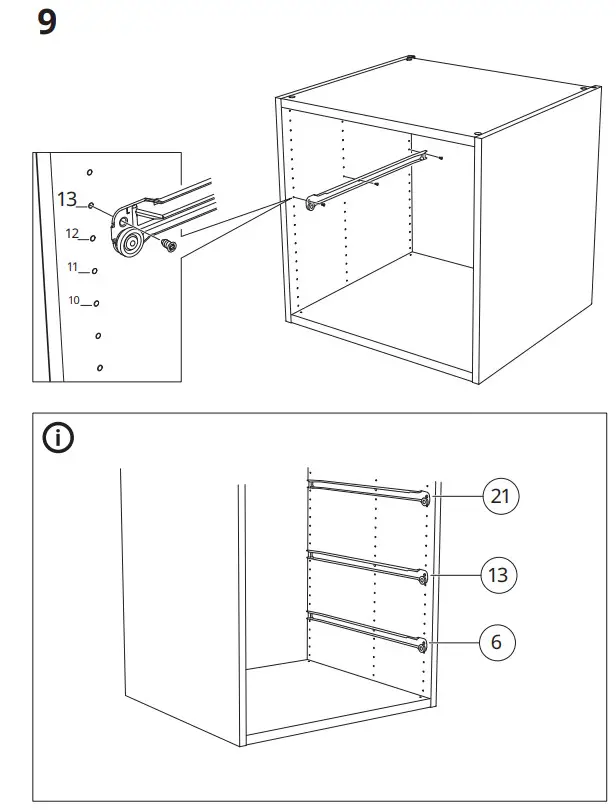 9

13
12
11
10

i

21
13
6